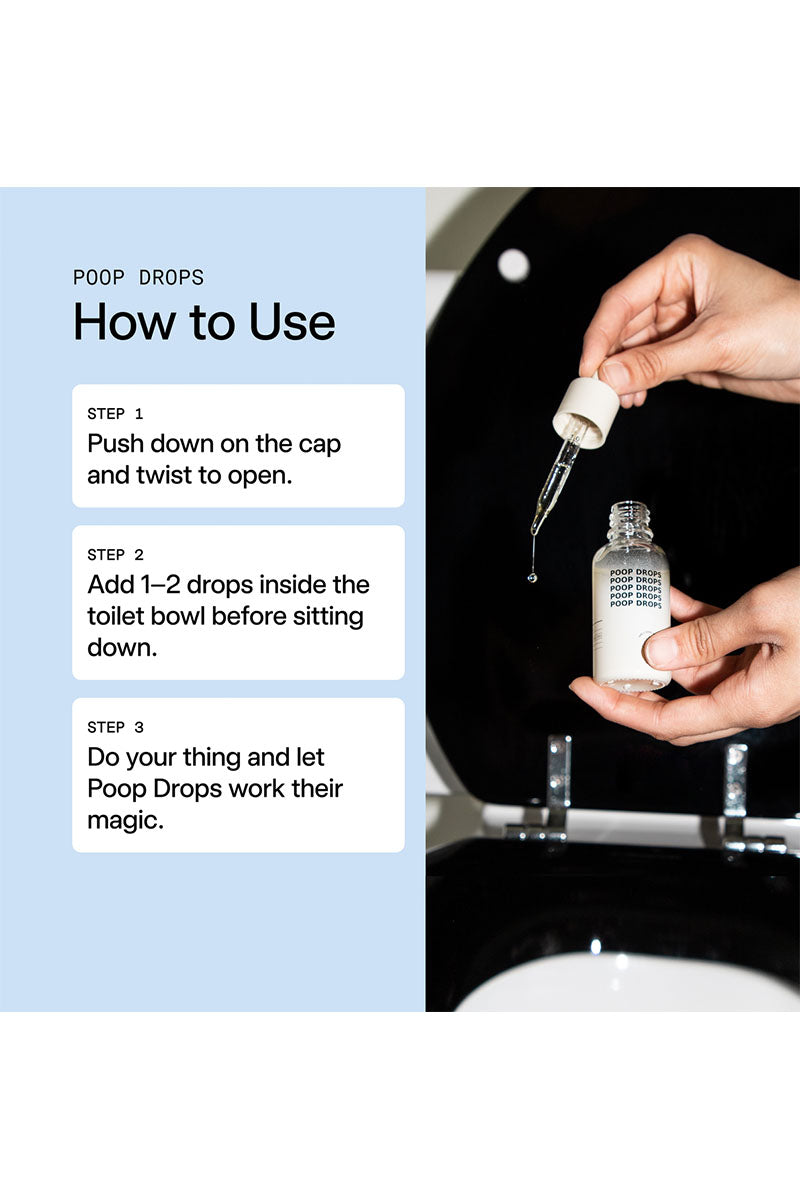 POOP DROPS
How to Use

STEP 1
Push down on the cap and twist to open.

STEP 2
Add 1–2 drops inside the toilet bowl before sitting down.

STEP 3
Do your thing and let Poop Drops work their magic.

POOP DROPS
POOP DROPS
POOP DROPS
POOP DROPS
POOP DROPS